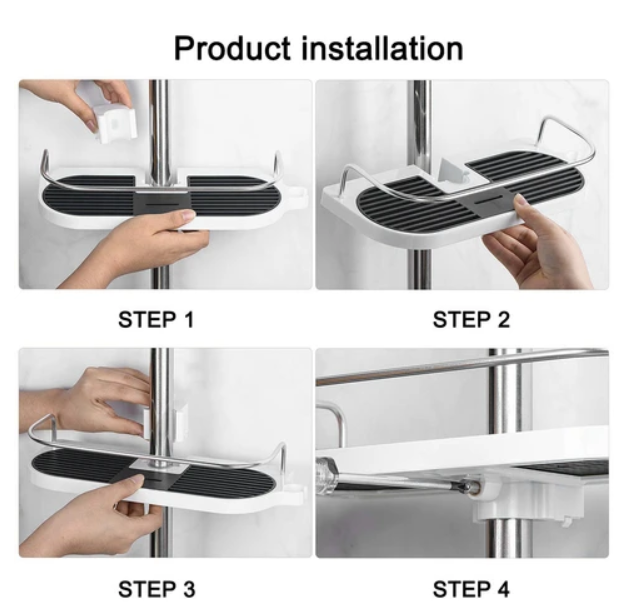 Product installation

STEP 1

STEP 2

STEP 3

STEP 4